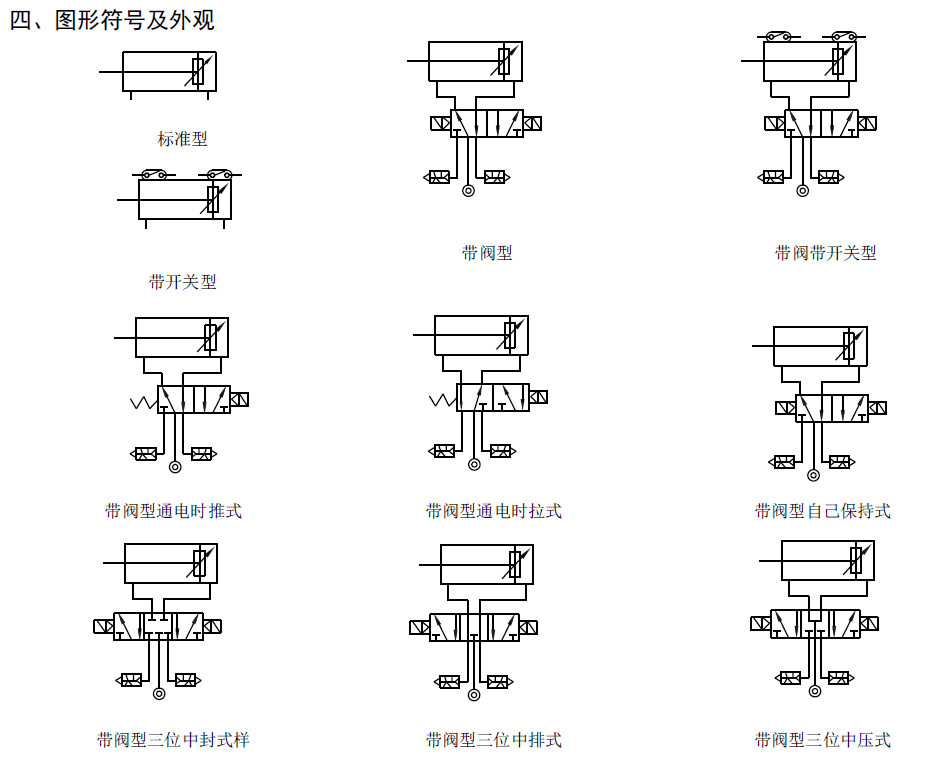 四、图形符号及外观

标准型

带开关型

带阀型

带阀带开关型

带阀型通电时推式

带阀型通电时拉式

带阀型自己保持式

带阀型三位中封式样

带阀型三位中排式

带阀型三位中压式